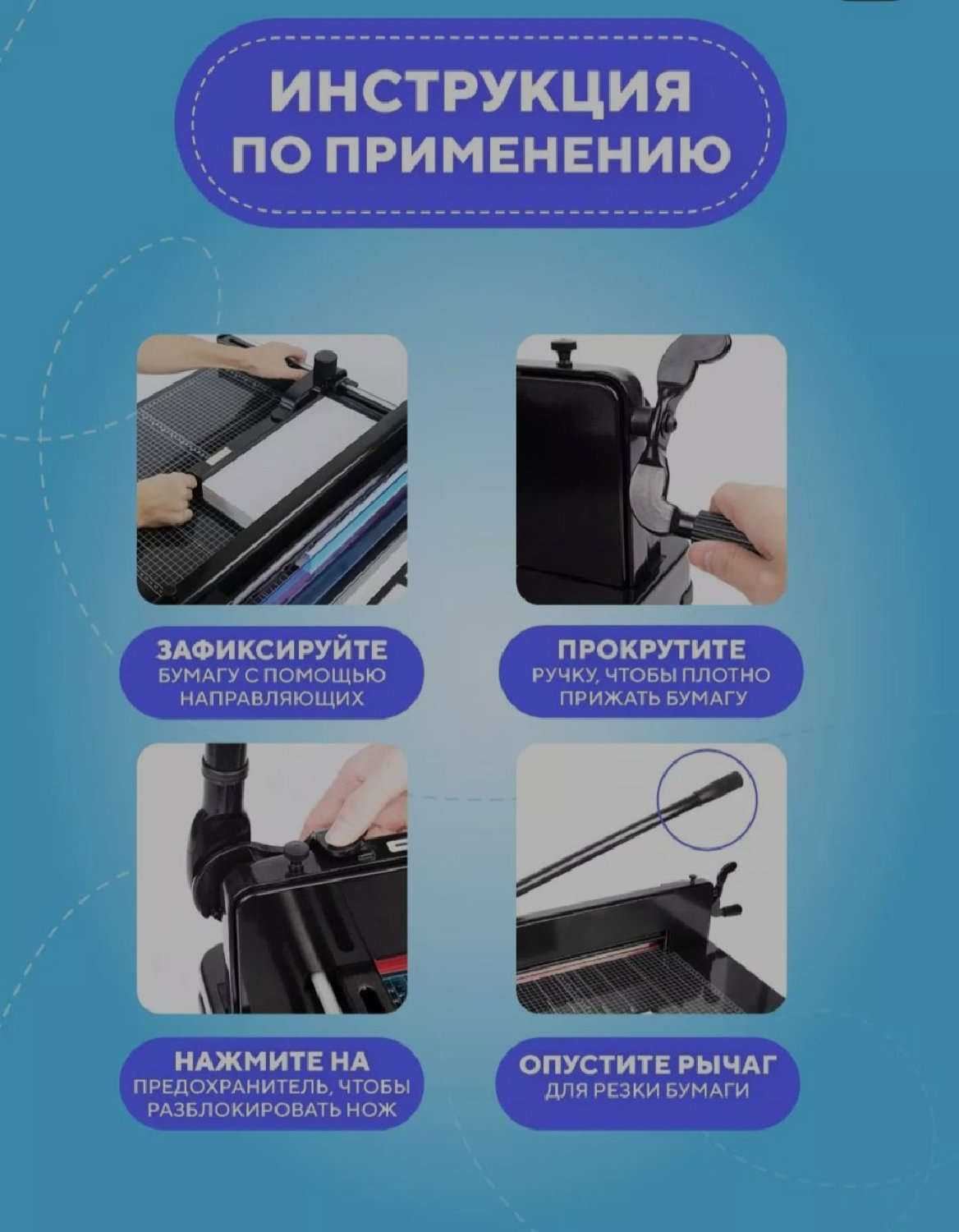 ИНСТРУКЦИЯ ПО ПРИМЕНЕНИЮ

ЗАФИКСИРУЙТЕ
БУМАГУ С ПОМОЩЬЮ НАПРАВЛЯЮЩИХ

ПРОКРУТИТЕ
РУЧКУ, ЧТОБЫ ПЛОТНО ПРИЖАТЬ БУМАГУ

НАЖМИТЕ НА
ПРЕДОХРАНИТЕЛЬ, ЧТОБЫ РАЗБЛОКИРОВАТЬ НОЖ

ОПУСТИТЕ РЫЧАГ
ДЛЯ РЕЗКИ БУМАГИ